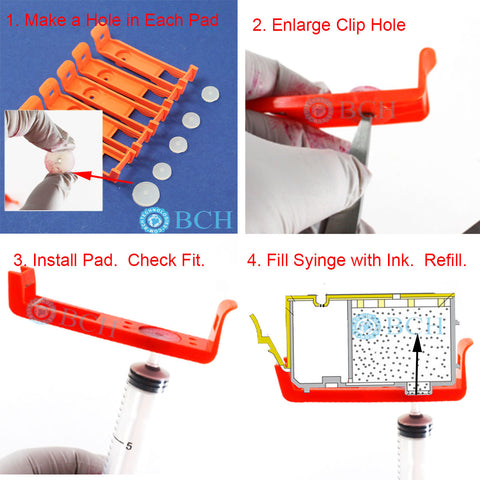 1. Make a Hole in Each Pad

BCH

2. Enlarge Clip Hole

BCH

3. Install Pad. Check Fit.

BCH

5

4. Fill Syinge with Ink. Refill.

BCH