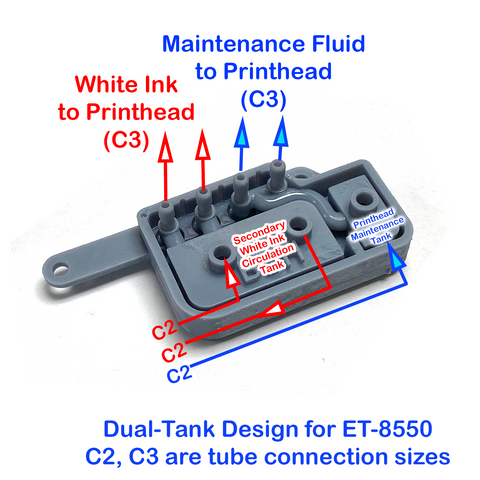 Maintenance Fluid to Printhead (C3)

White Ink to Printhead (C3)

Secondary White Ink Circulation Tank

Printhead Maintenance Tank

C2
C2
C2

Dual-Tank Design for ET-8550
C2, C3 are tube connection sizes